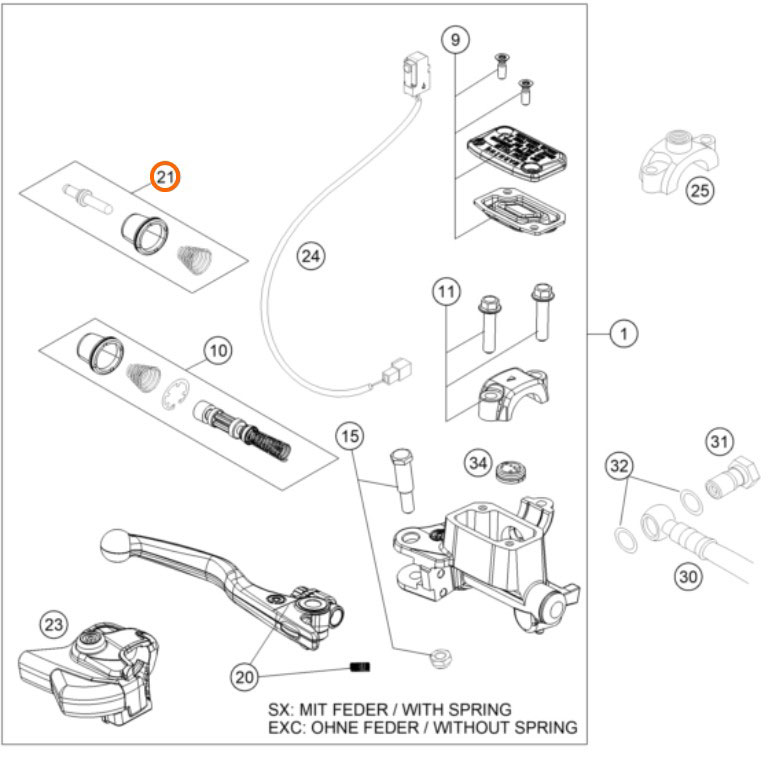 9

21

25

24

11

1

10

15

34

31

32

30

23

20

SX: MIT FEDER / WITH SPRING
EXC: OHNE FEDER / WITHOUT SPRING