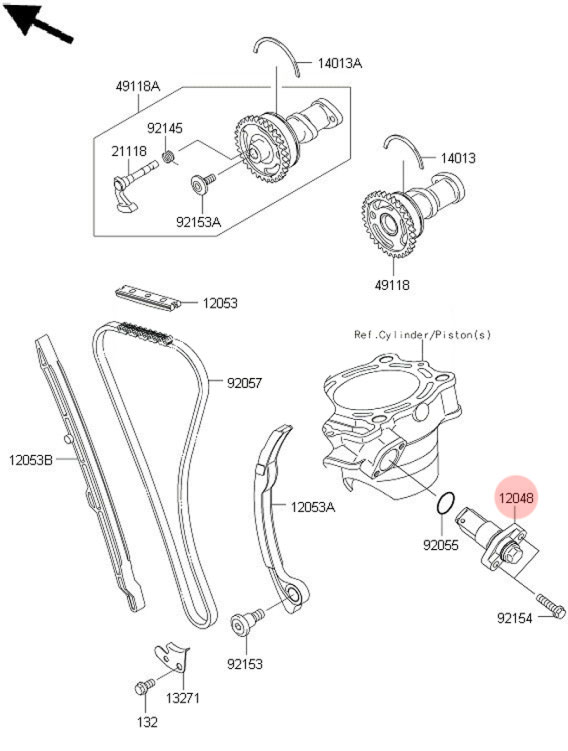 14013A
49118A
92145
21118
92153A
14013
49118
12053
Ref.Cylinder/Piston(s)
92057
12053B
12053A
12048
92055
92154
92153
13271
132