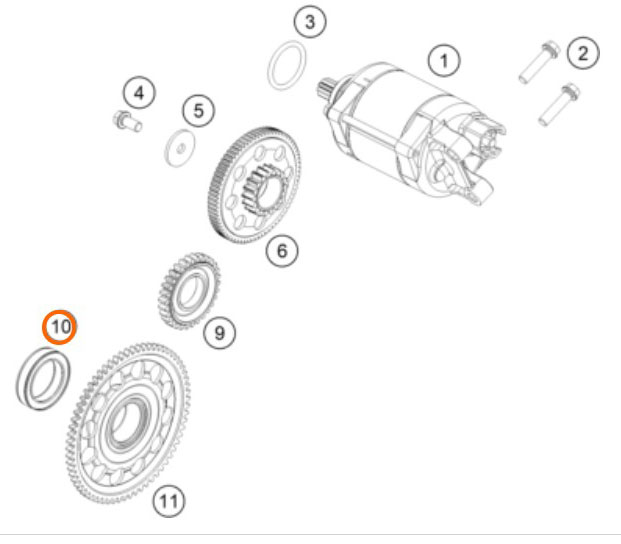 3
1
2
4
5
6
9
10
11