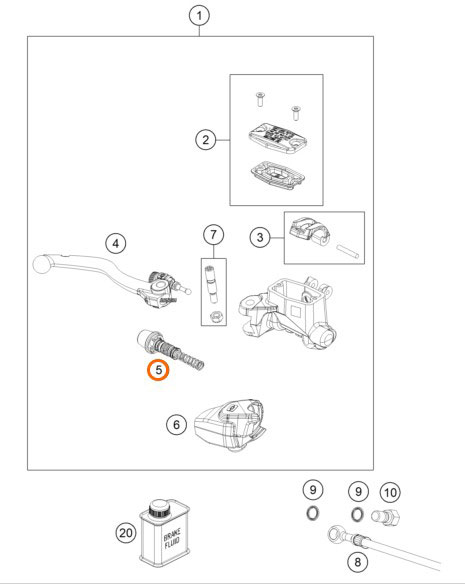 1
2
3
4
7
5
6
9
9
10
20
BRAKE FLUID
8