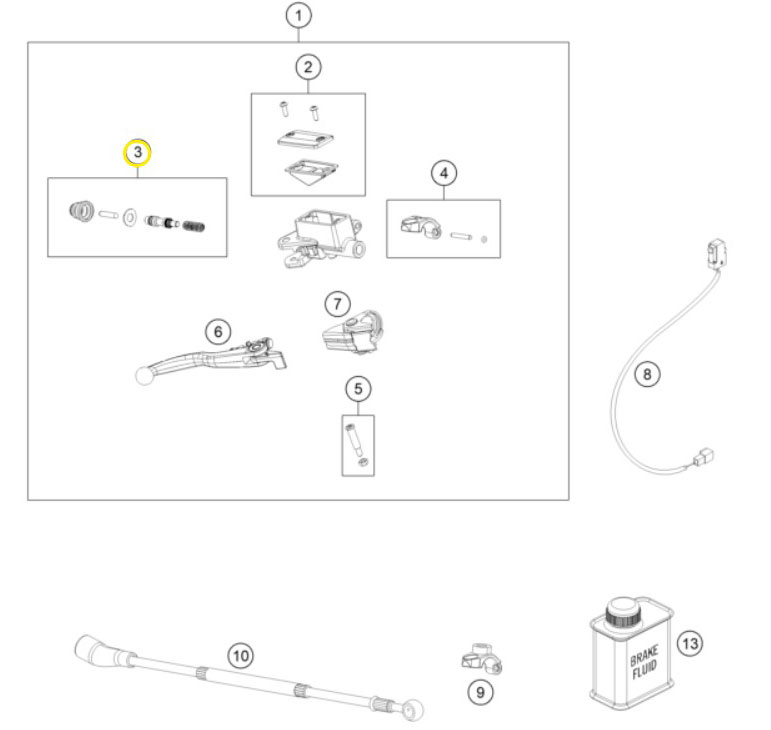 1
2
3
4
7
6
5
8
10
9
BRAKE FLUID
13