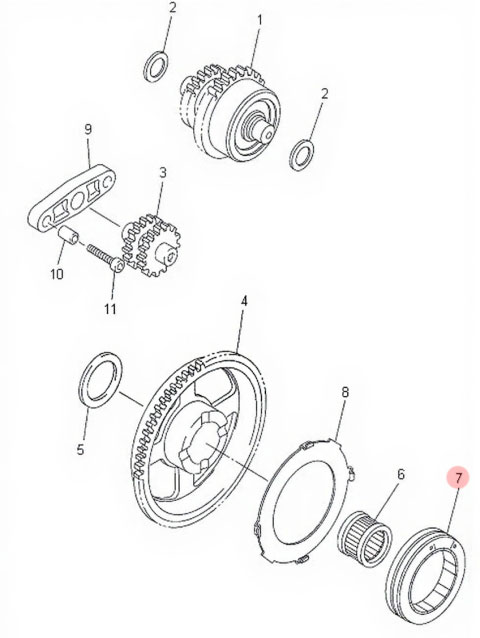 2
1
2
9
3
10
11
4
5
8
6
7