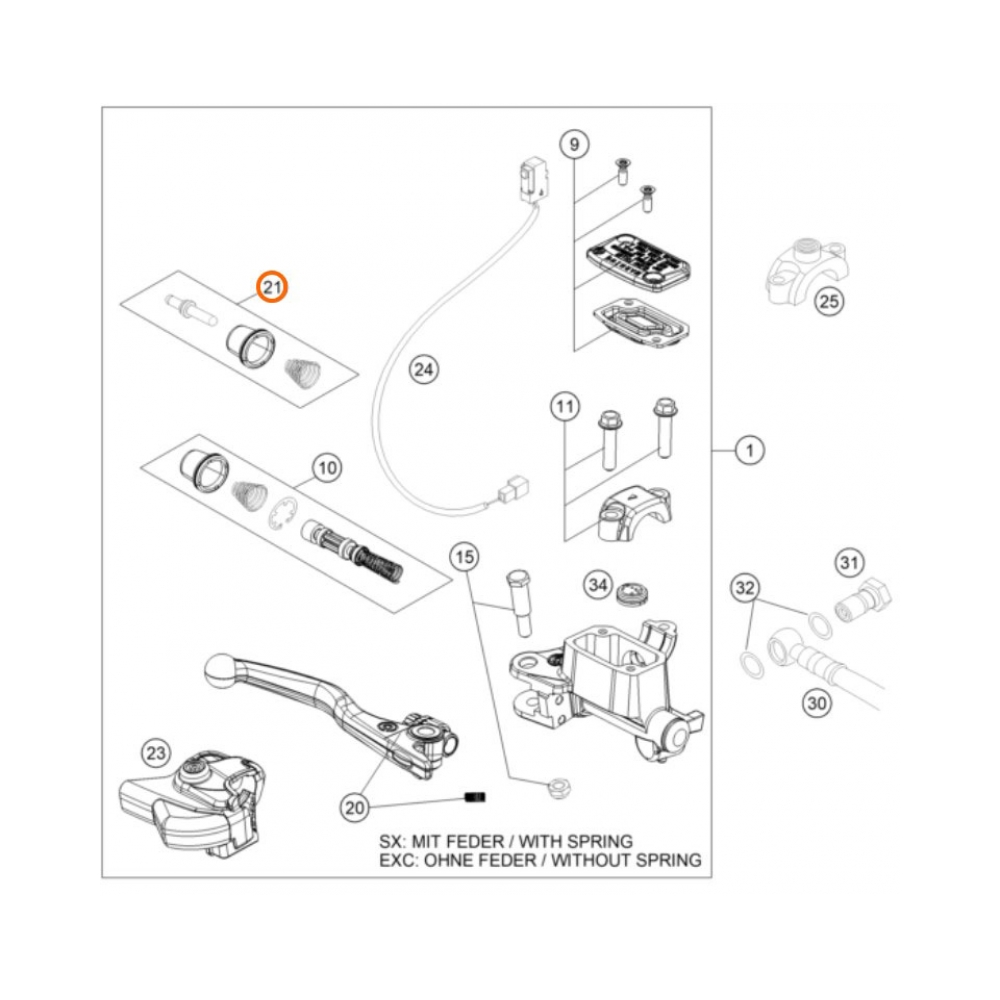 9

21

25

24

11

1

10

15

34

31

32

30

23

20

SX: MIT FEDER / WITH SPRING
EXC: OHNE FEDER / WITHOUT SPRING