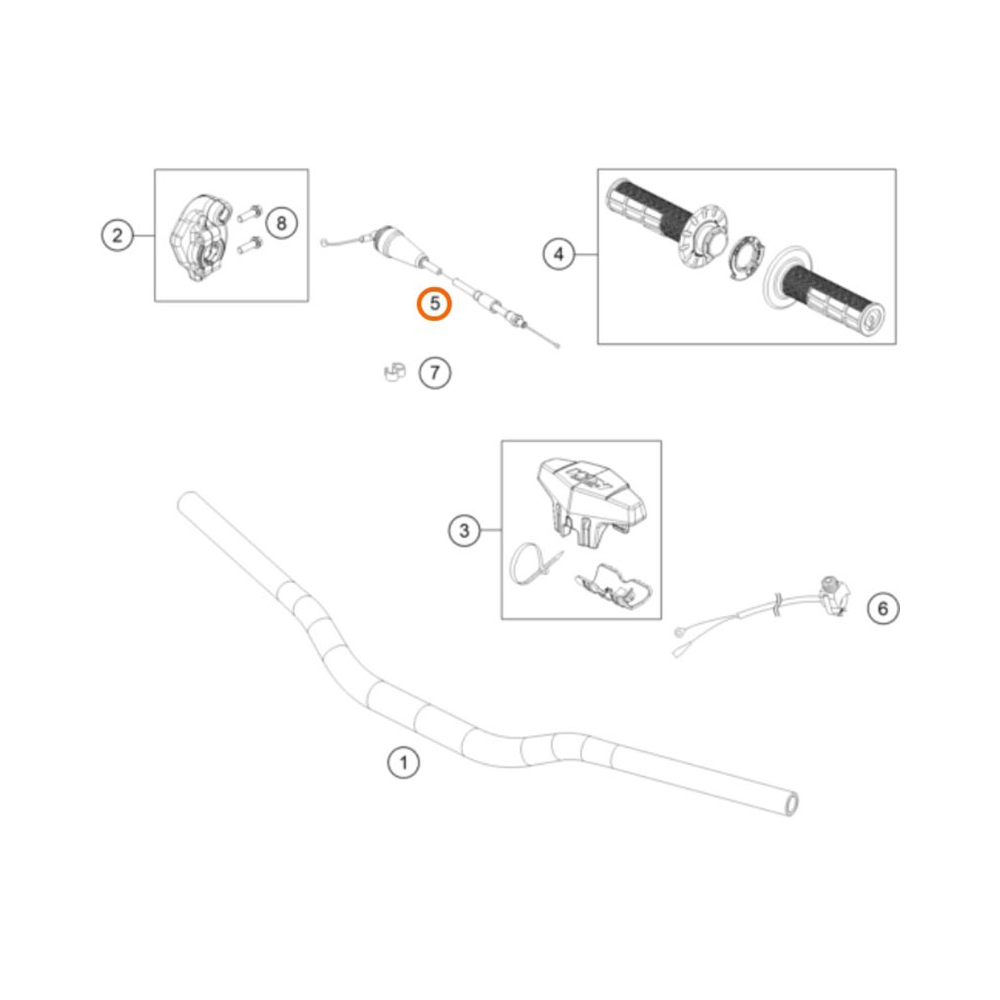 2
8
5
4
7
3
6
1