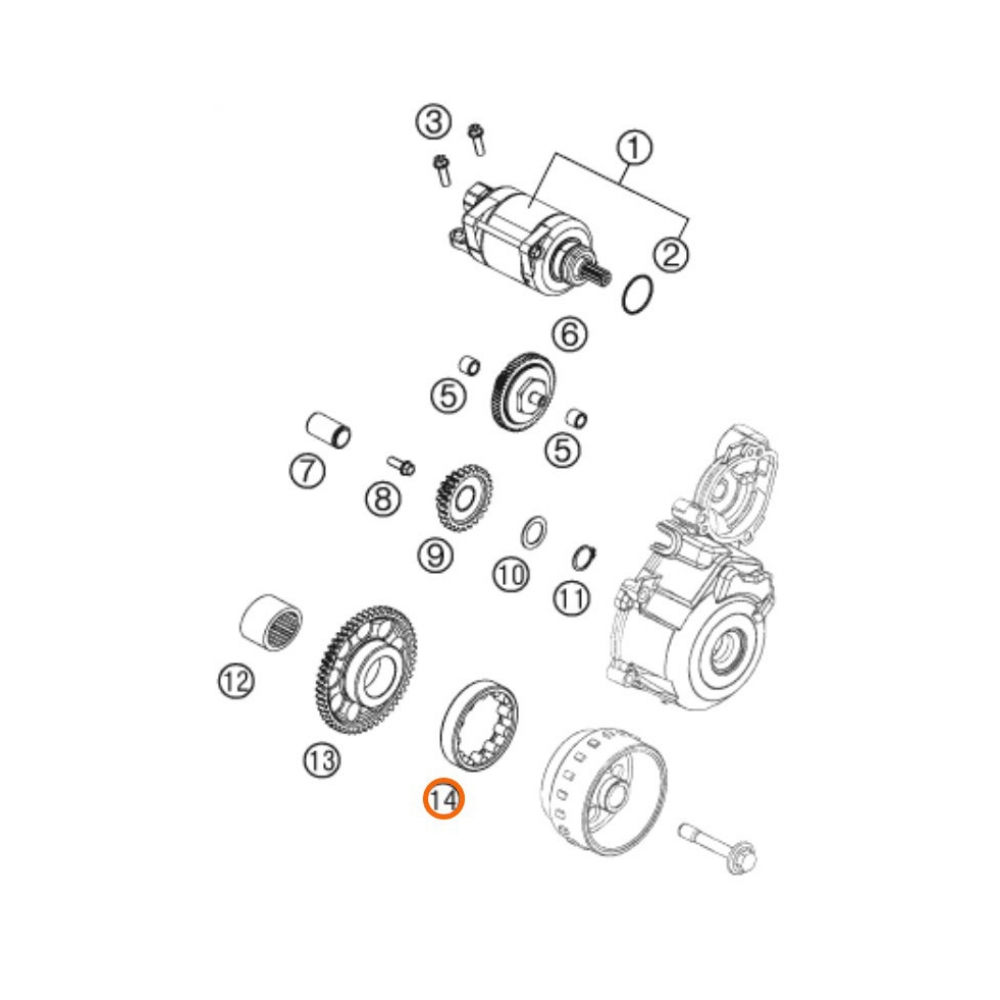 3
1
2
6
5
5
7
8
9
10
11
12
13
14