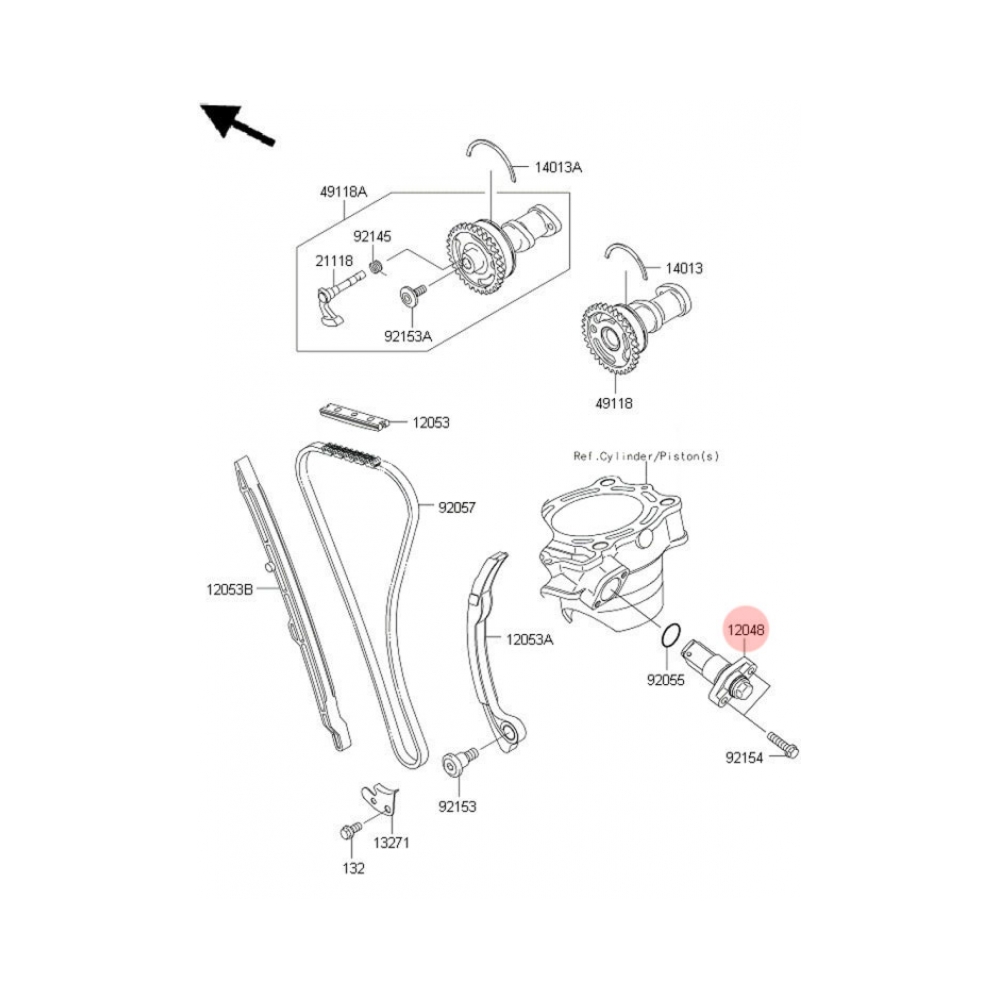 14013A
49118A
92145
21118
92153A
14013
49118
12053
Ref.Cylinder/Piston(s)
92057
12053B
12053A
12048
92055
92154
92153
13271
132