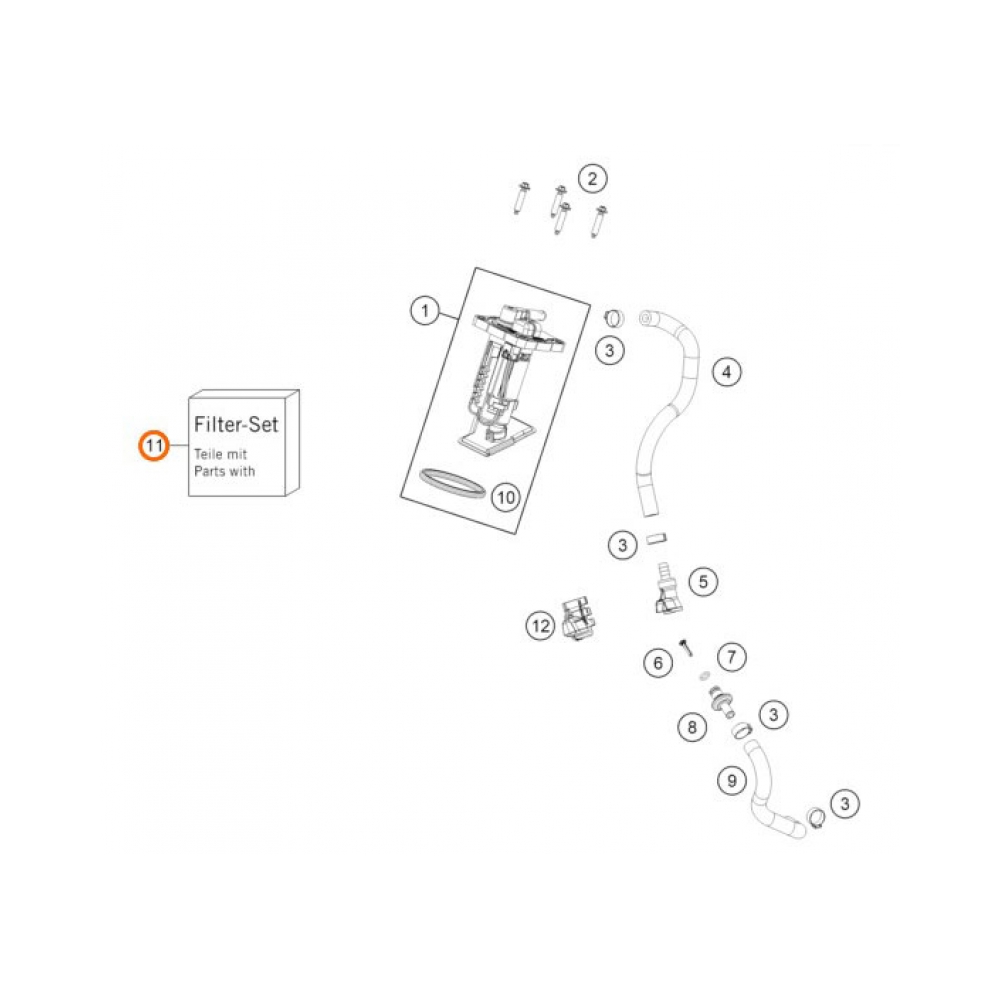 2

1

3

4

11

Filter-Set

Teile mit
Parts with

10

3

5

12

6

7

8

3

9

3